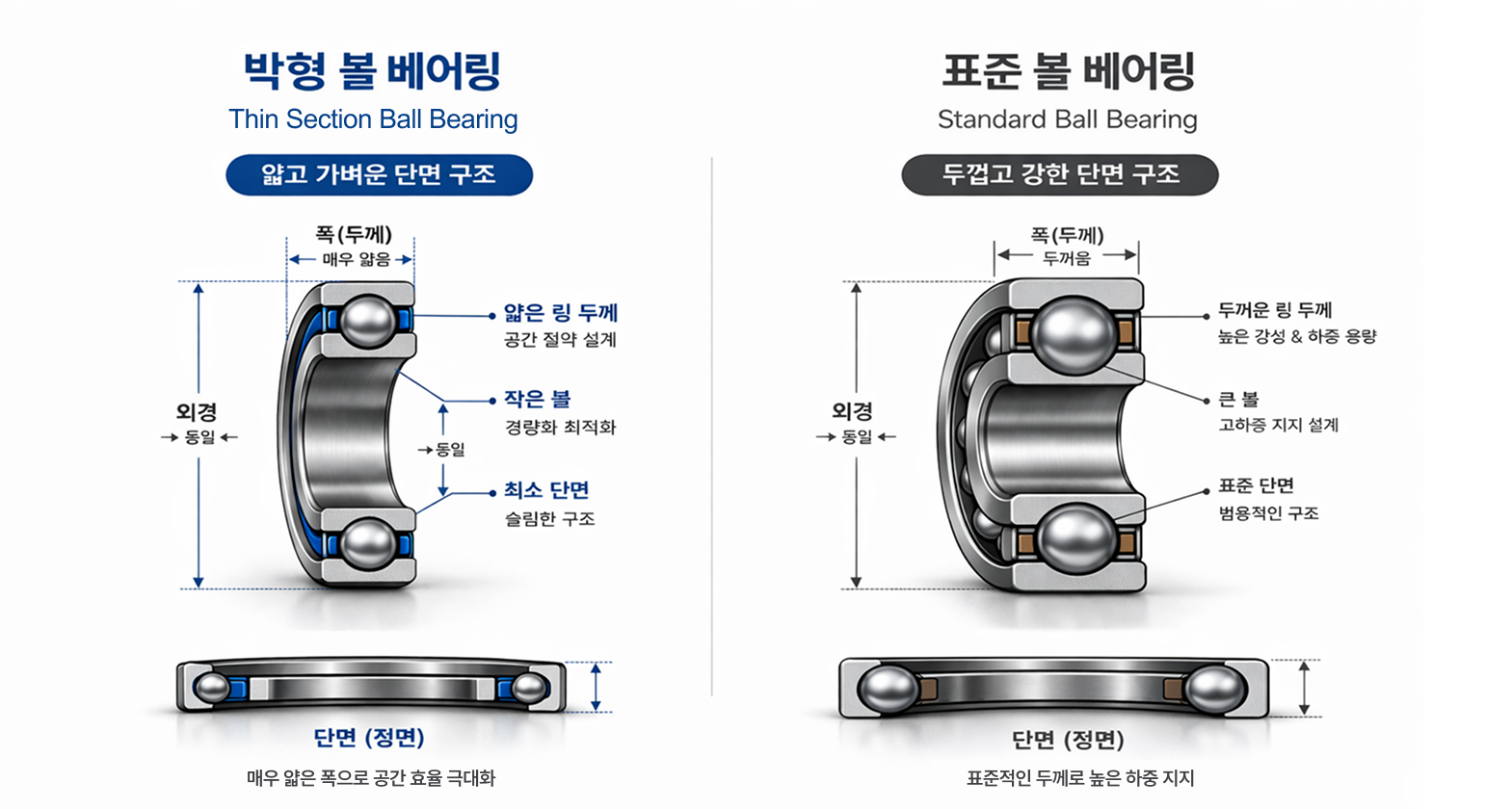 박형 볼 베어링
Thin Section Ball Bearing

얇고 가벼운 단면 구조

폭(두께)
매우 얇음

외경
동일

동일

얇은 링 두께
공간 절약 설계

작은 볼
경량화 최적화

최소 단면
슬림한 구조

단면 (정면)
매우 얇은 폭으로 공간 효율 극대화

표준 볼 베어링
Standard Ball Bearing

두껍고 강한 단면 구조

폭(두께)
두꺼움

외경
동일

두꺼운 링 두께
높은 강성 & 하중 용량

큰 볼
고하중 지지 설계

표준 단면
범용적인 구조

단면 (정면)
표준적인 두께로 높은 하중 지지